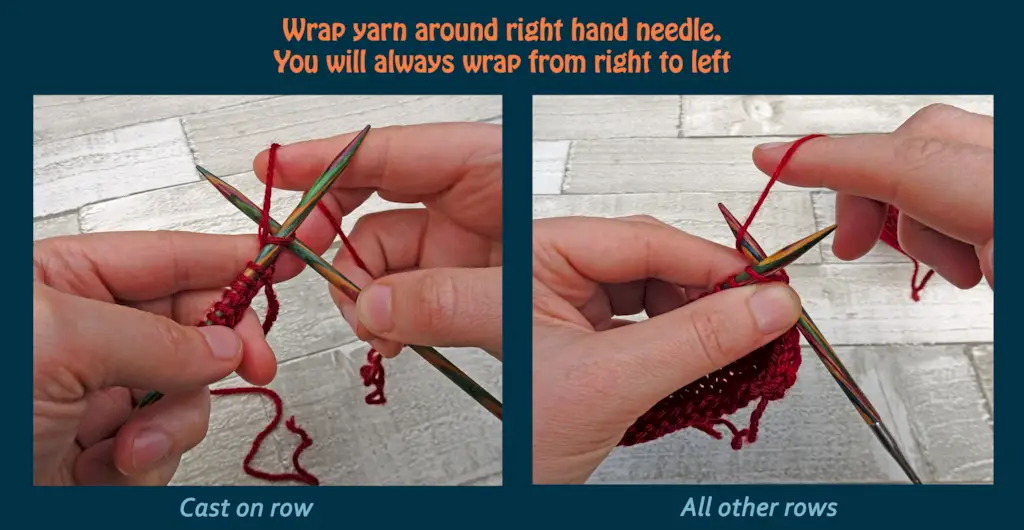 Wrap yarn around right hand needle.
You will always wrap from right to left

Cast on row

All other rows